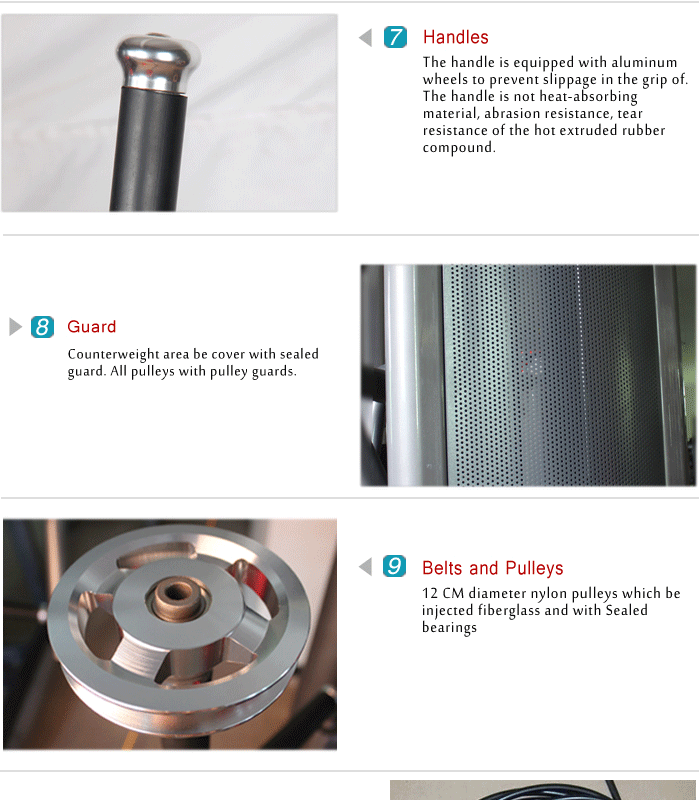 7 Handles

The handle is equipped with aluminum wheels to prevent slippage in the grip of. The handle is not heat-absorbing material, abrasion resistance, tear resistance of the hot extruded rubber compound.

8 Guard

Counterweight area be cover with sealed guard. All pulleys with pulley guards.

9 Belts and Pulleys

12 CM diameter nylon pulleys which be injected fiberglass and with Sealed bearings